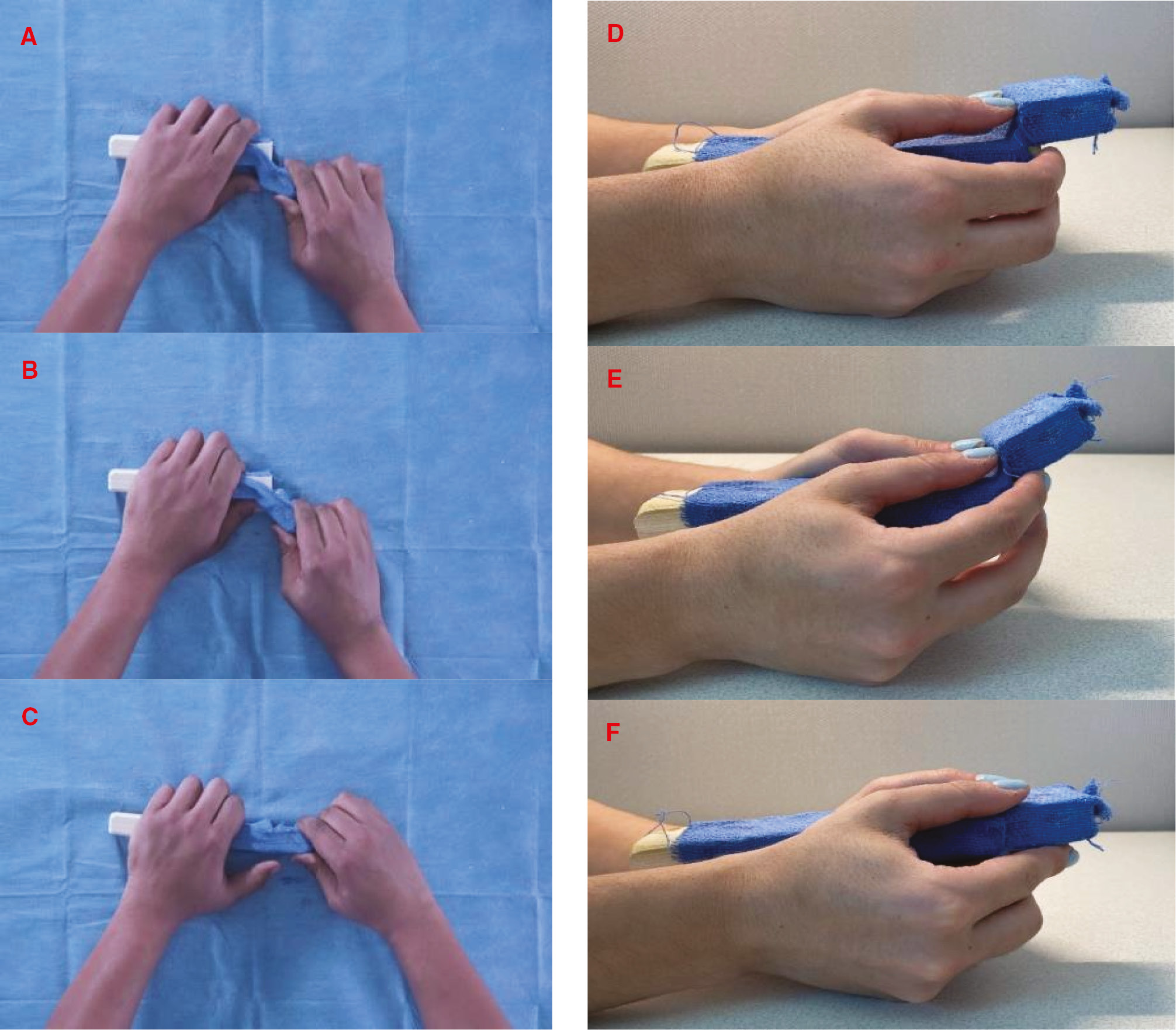 A

B

C

D

E

F